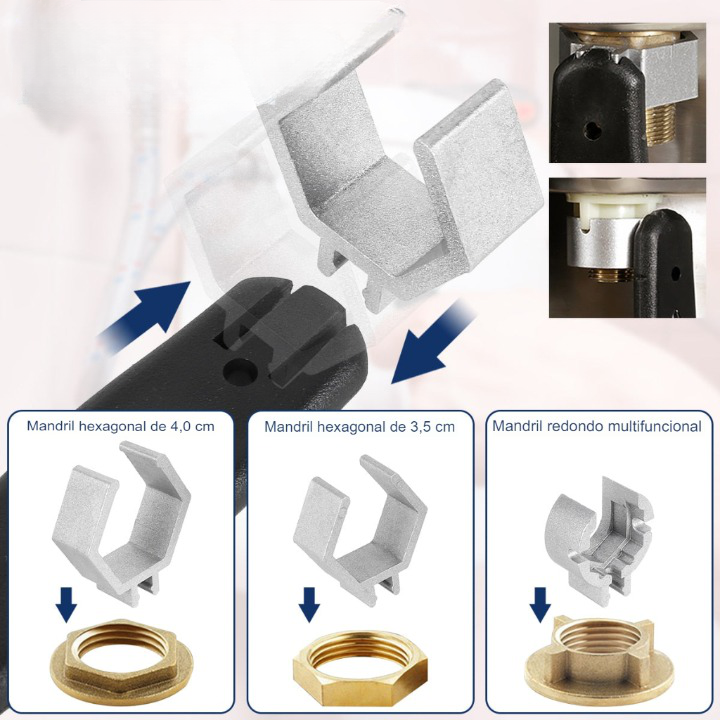 Mandril hexagonal de 4,0 cm

Mandril hexagonal de 3,5 cm

Mandril redondo multifuncional