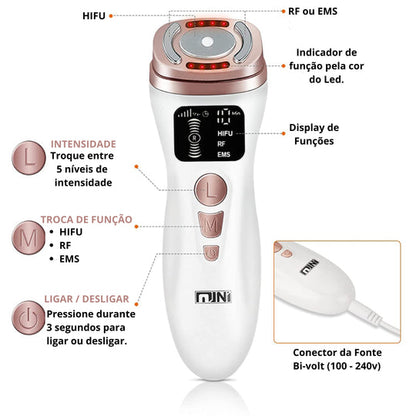 HIFU

RF ou EMS

Indicador de função pela cor do Led.

10 Min
HIFU
RF
EMS

Display de Funções

L
INTENSIDADE
Troque entre 5 níveis de intensidade

L

M
TROCA DE FUNÇÃO
• HIFU
• RF
• EMS

M

LIGAR / DESLIGAR
Pressione durante 3 segundos para ligar ou desligar.

MINI

MINI

Conector da Fonte Bi-volt (100 - 240v)